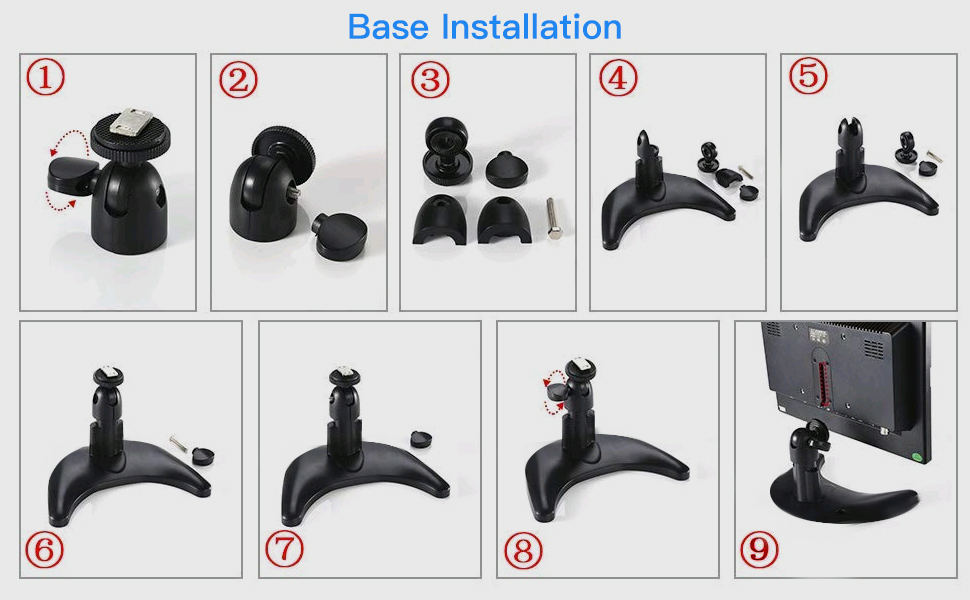 Base Installation

①

②

③

④

⑤

⑥

⑦

⑧

⑨