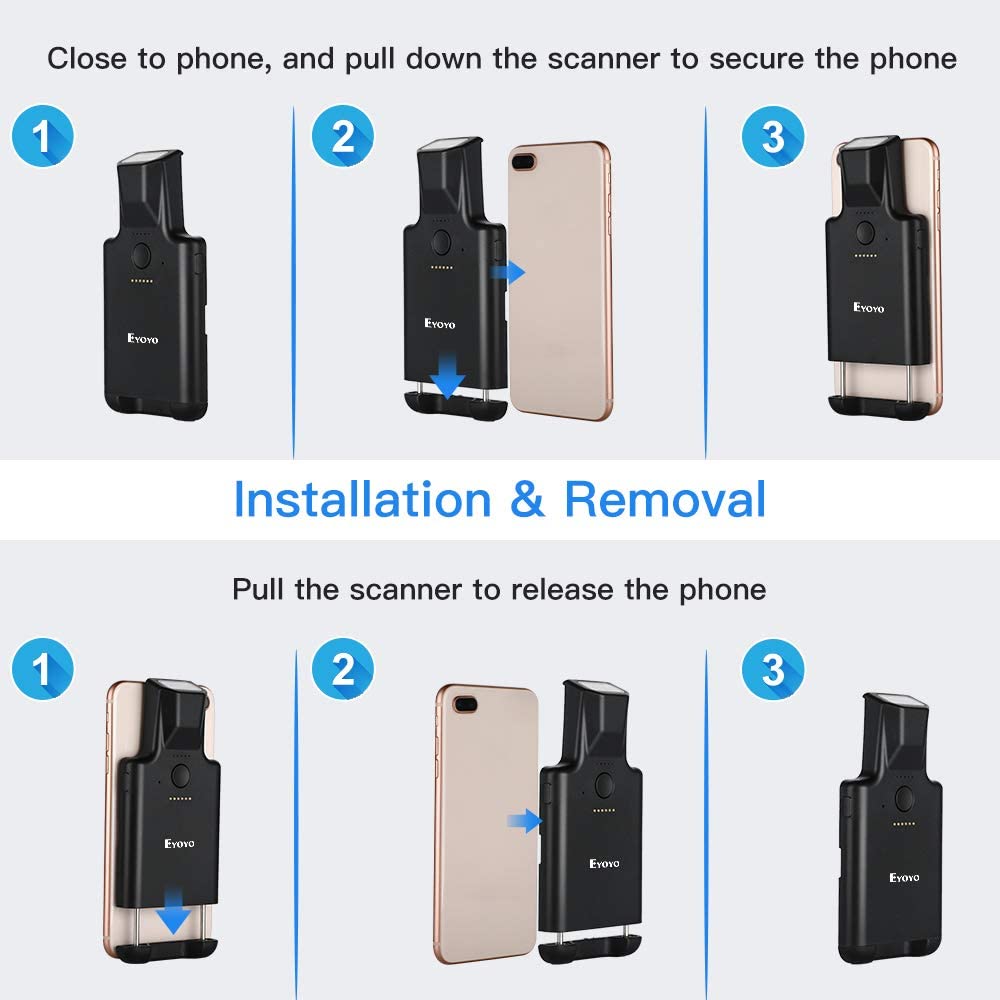 Close to phone, and pull down the scanner to secure the phone

1

Eyoyo

2

Eyoyo

3

Eyoyo

Installation & Removal

Pull the scanner to release the phone

1

Eyoyo

2

Eyoyo

3

Eyoyo