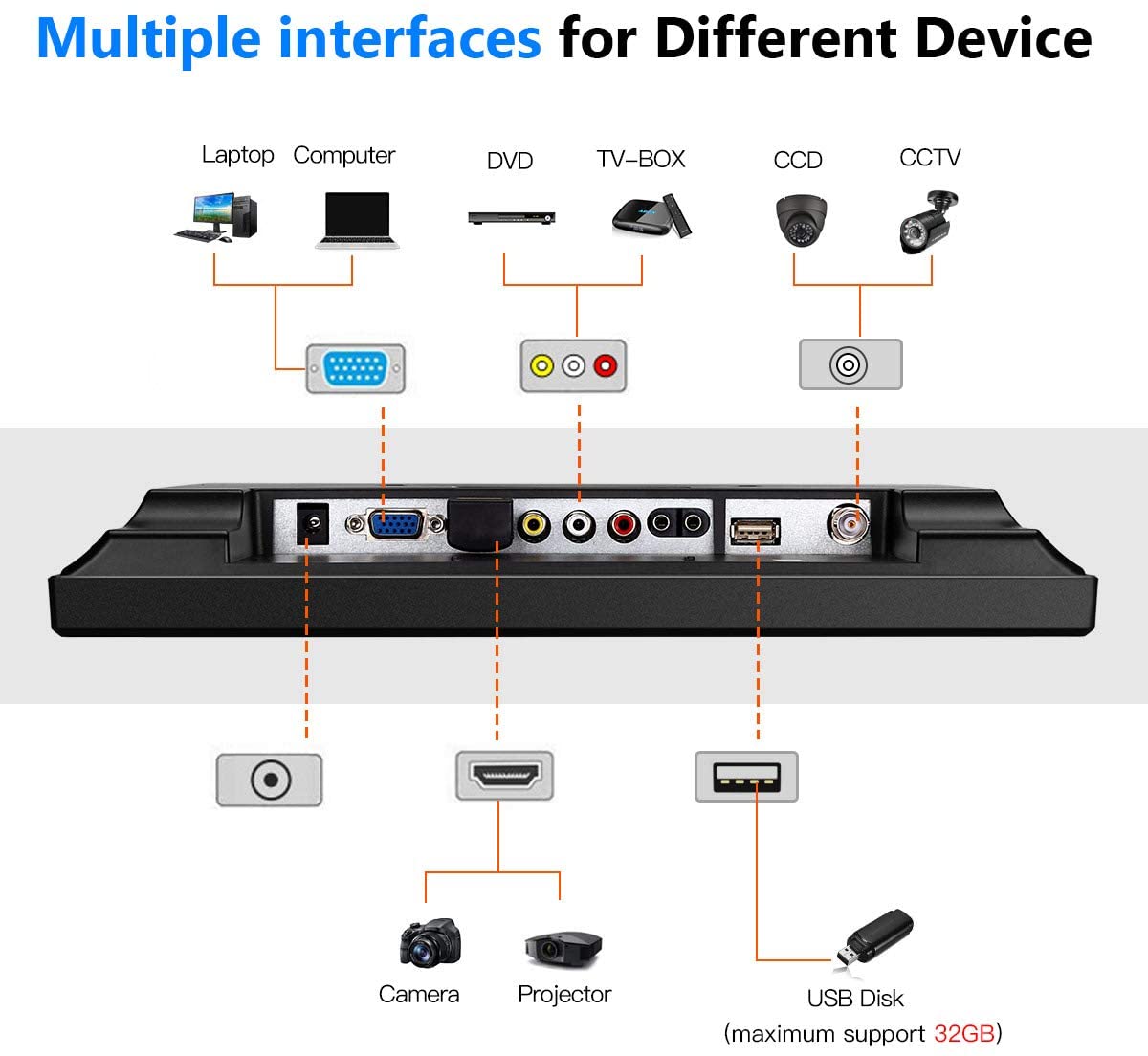 Multiple interfaces for Different Device

Laptop Computer

DVD TV-BOX

CCD CCTV

Camera Projector

USB Disk
(maximum support 32GB)